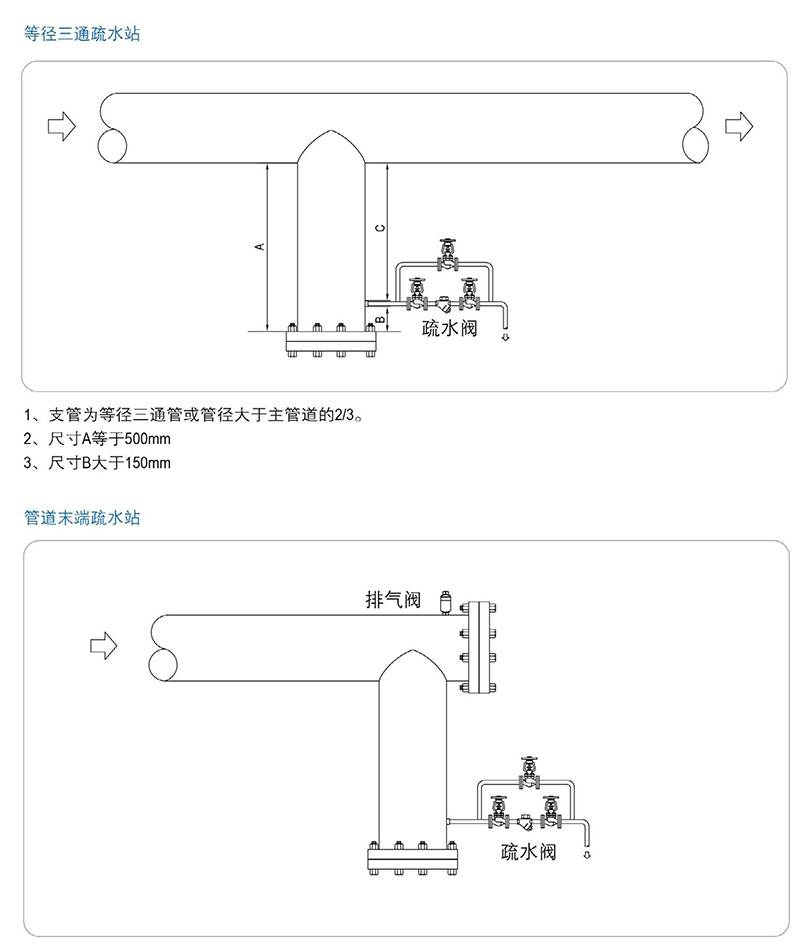 等径三通疏水站

A

C

B

疏水阀

1、支管为等径三通管或管径大于主管道的2/3。
2、尺寸A等于500mm
3、尺寸B大于150mm

管道末端疏水站

排气阀

疏水阀